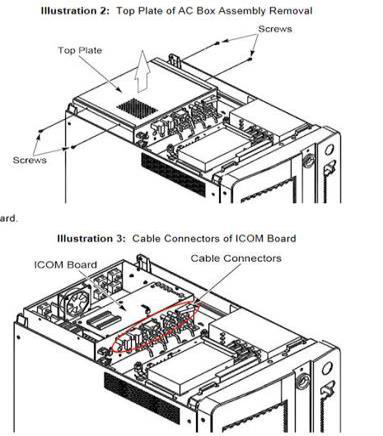 Illustration 2: Top Plate of AC Box Assembly Removal

Screws

Top Plate

Screws

ard.

Illustration 3: Cable Connectors of ICOM Board

ICOM Board

Cable Connectors